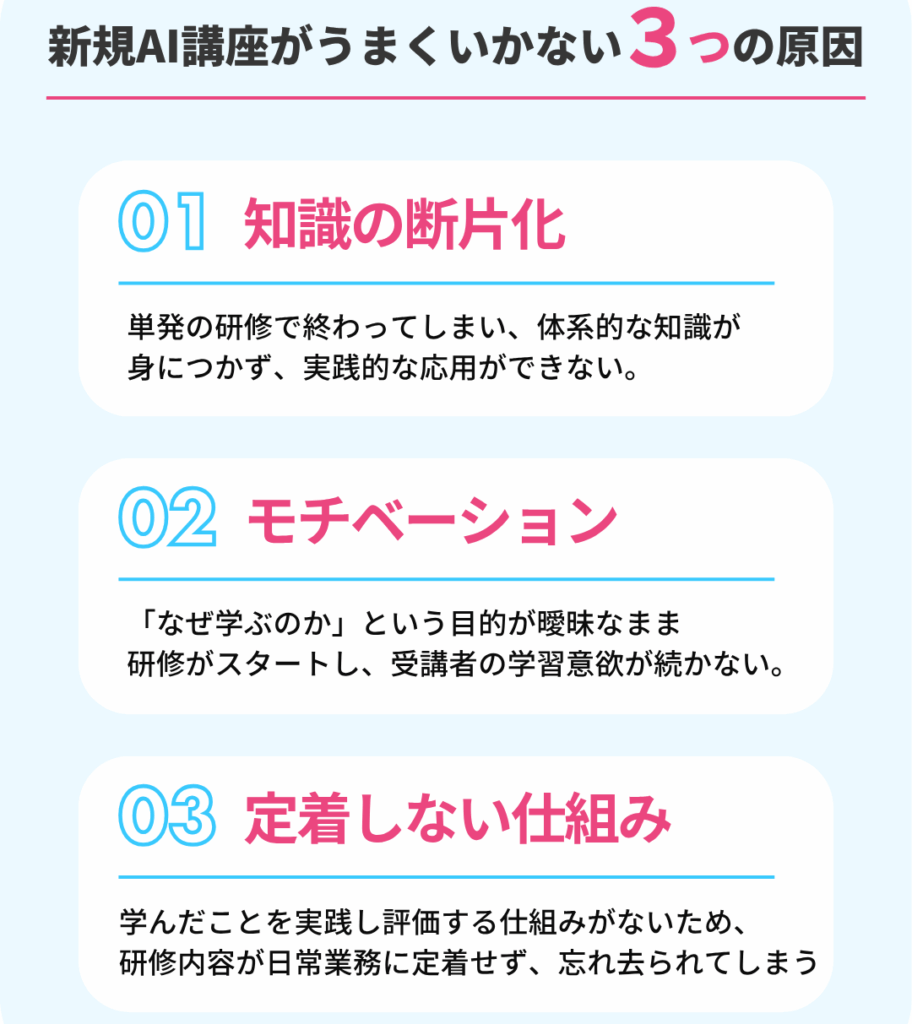 新規AI講座がうまくいかない3つの原因

01 知識の断片化

単発の研修で終わってしまい、体系的な知識が身につかず、実践的な応用ができない。

02 モチベーション

「なぜ学ぶのか」という目的が曖昧なまま研修がスタートし、受講者の学習意欲が続かない。

03 定着しない仕組み

学んだことを実践し評価する仕組みがないため、研修内容が日常業務に定着せず、忘れ去られてしまう